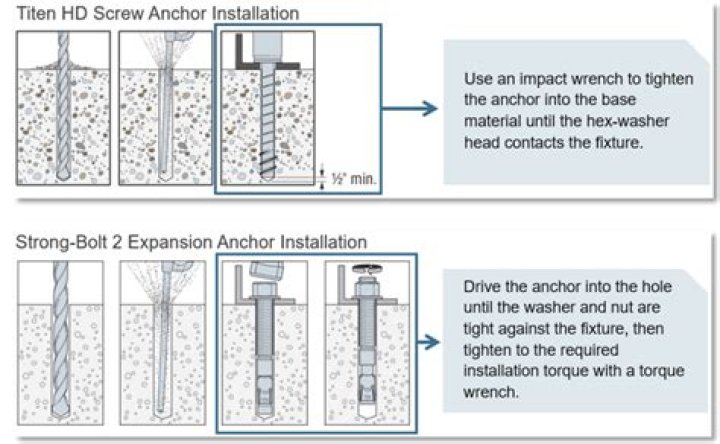 Titen HD Screw Anchor Installation

½" min.

Use an impact wrench to tighten the anchor into the base material until the hex-washer head contacts the fixture.

Strong-Bolt 2 Expansion Anchor Installation

Drive the anchor into the hole until the washer and nut are tight against the fixture, then tighten to the required installation torque with a torque wrench.